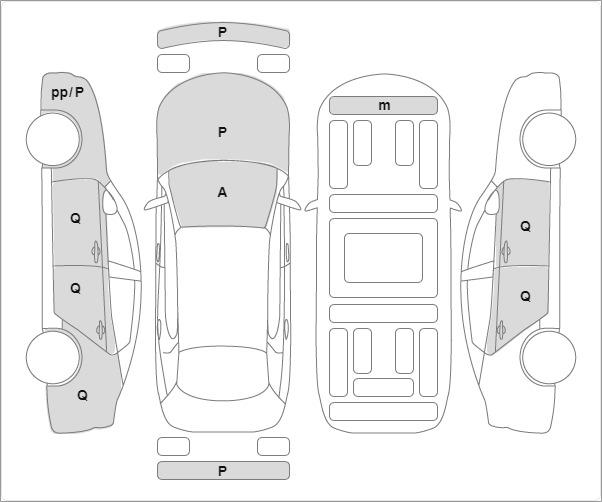 P
pp/P
P
m
A
Q
Q
Q
Q
Q
P