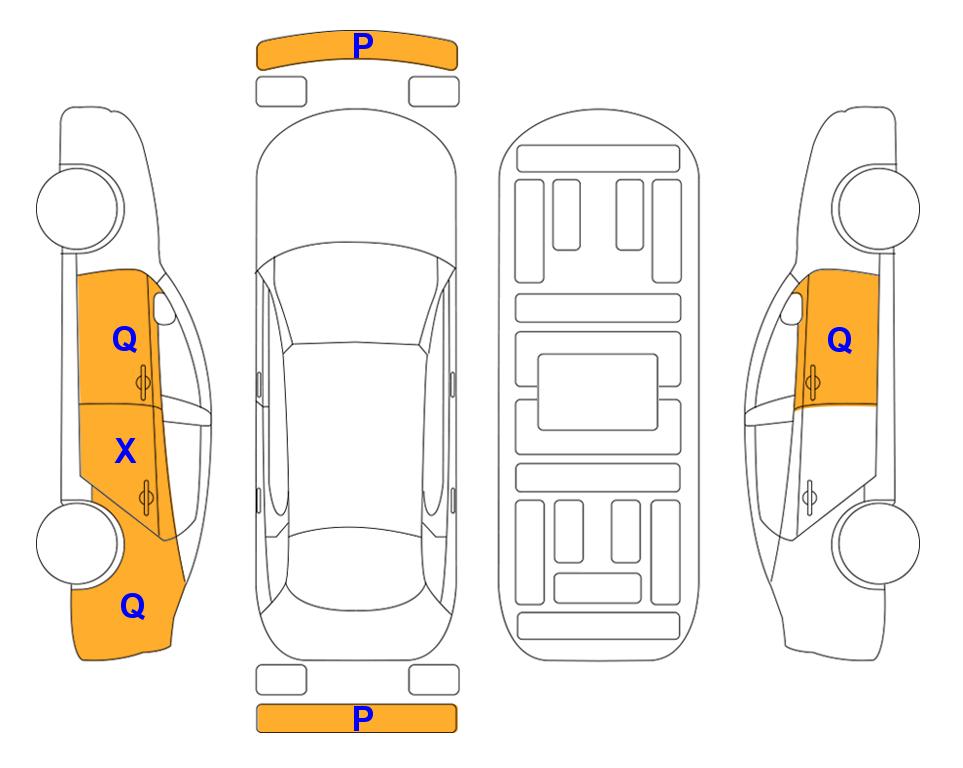 P

Q

X

Q

Q

P