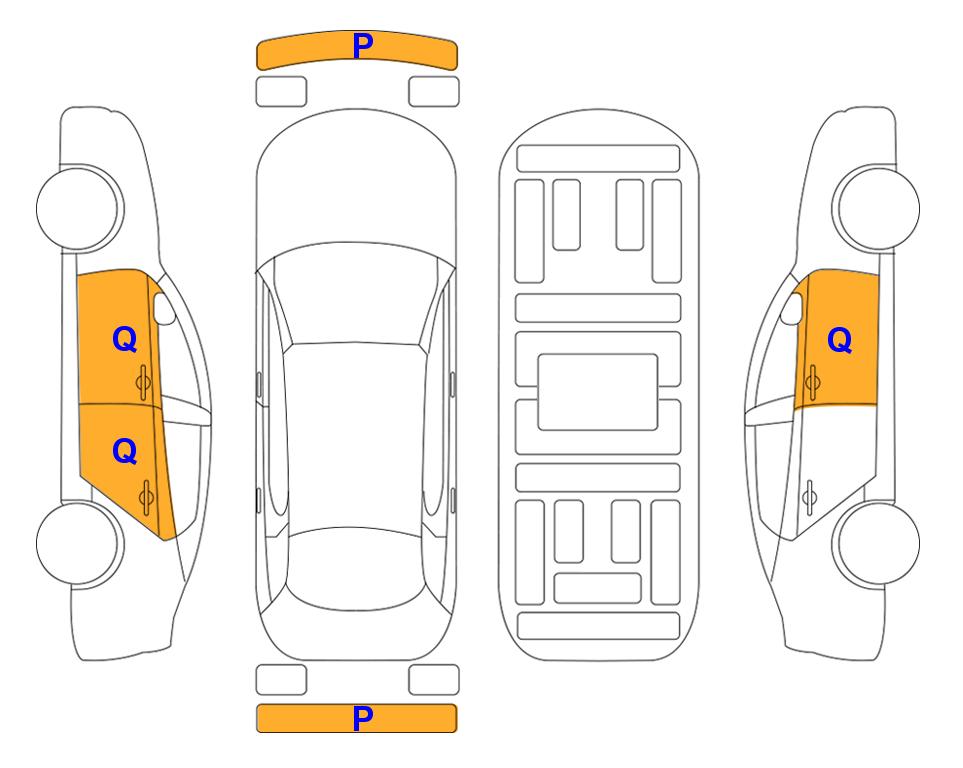 P

Q

Q

Q

P