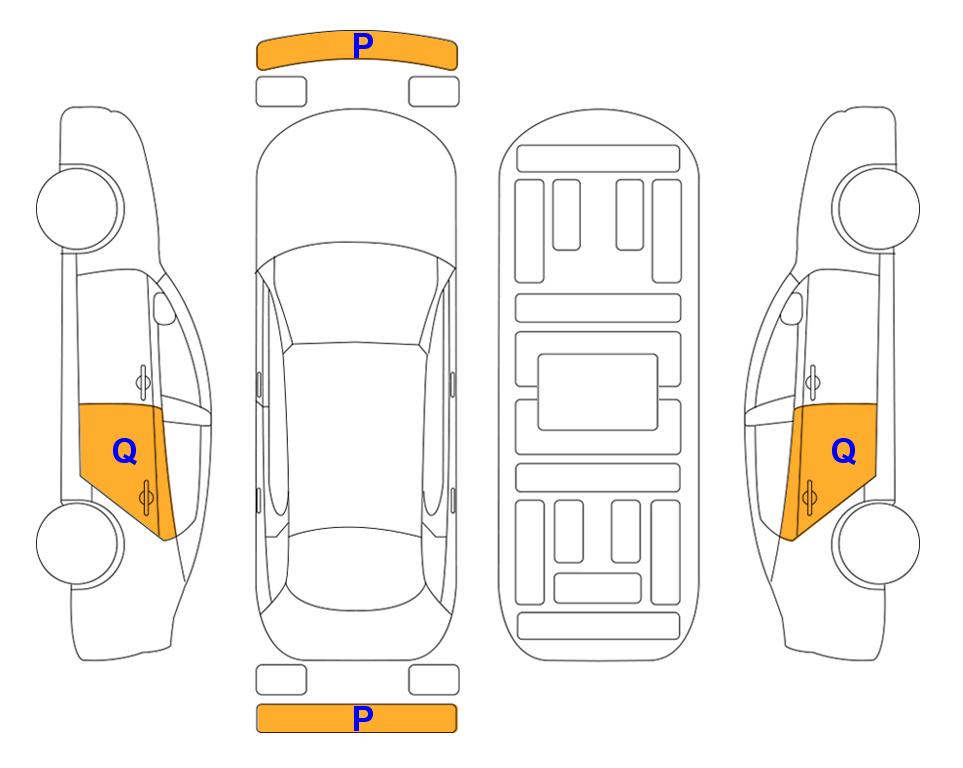 P

Q

Q

P