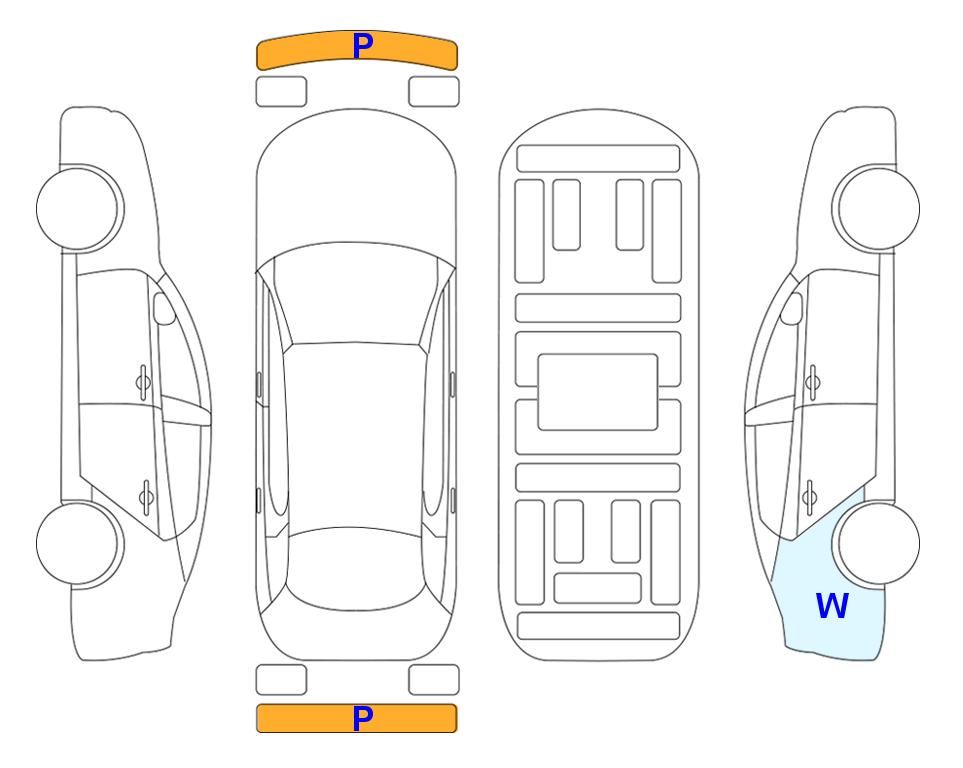 P

W

P