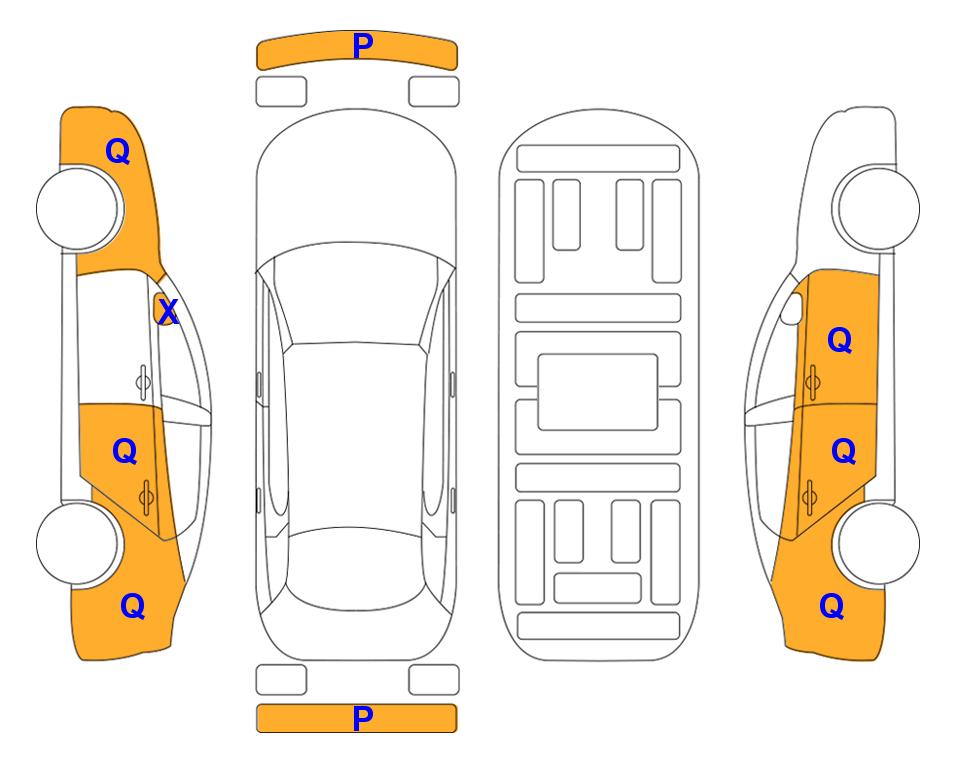 P

Q

X

Q

Q

Q

Q

Q

P