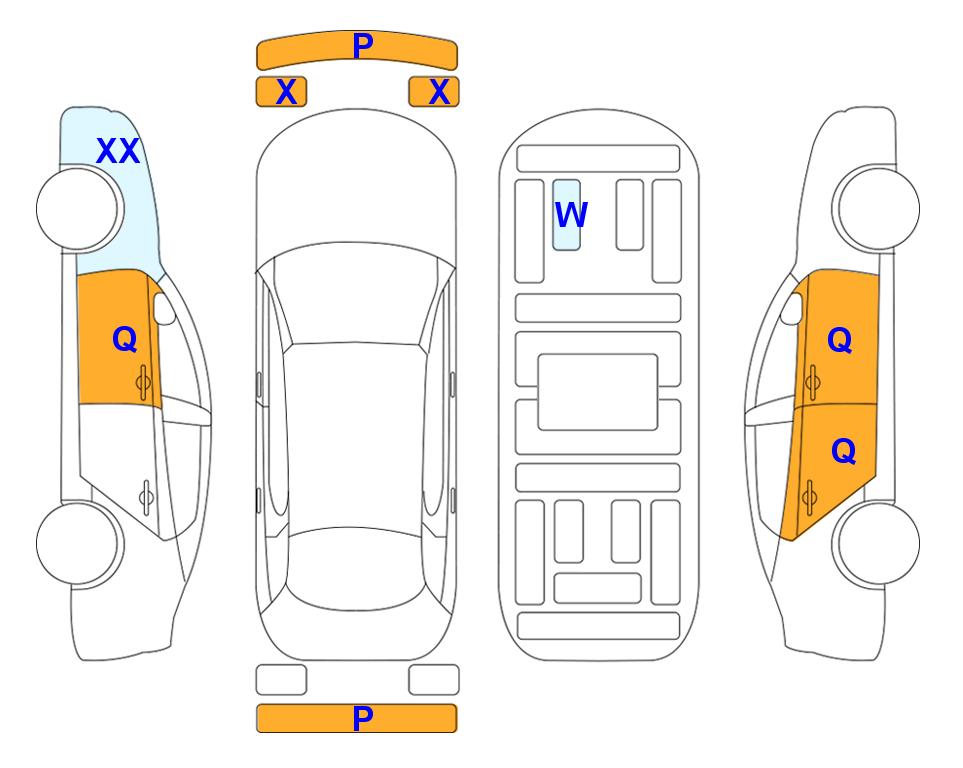 P
X
X
XX
W
Q
Q
Q
P