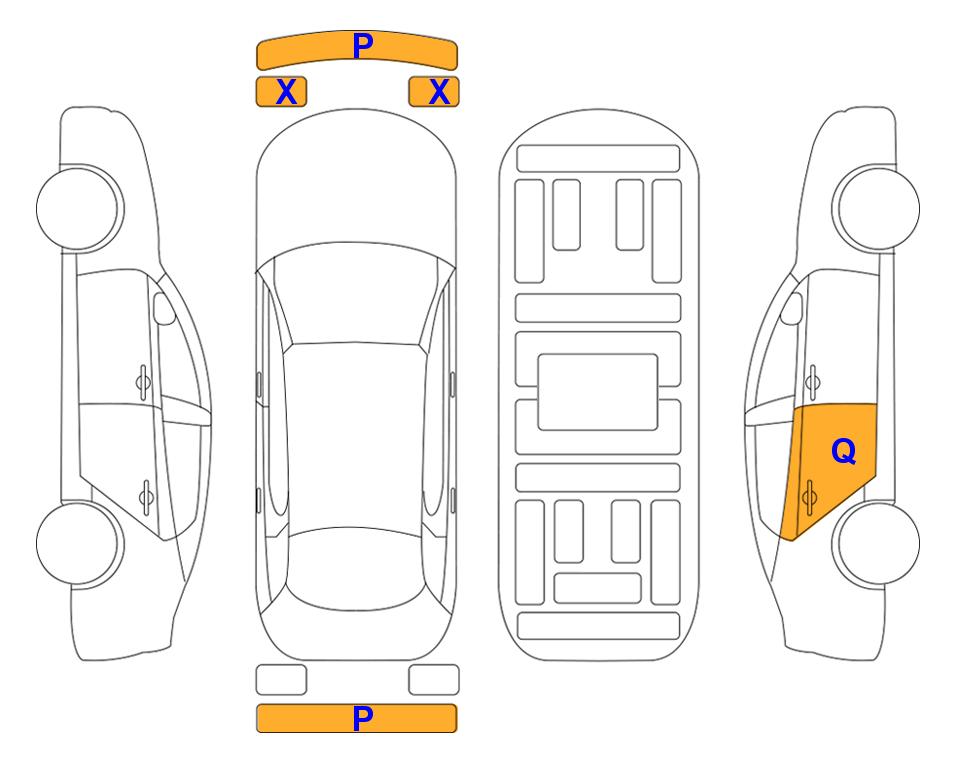 P
X X
Q
P