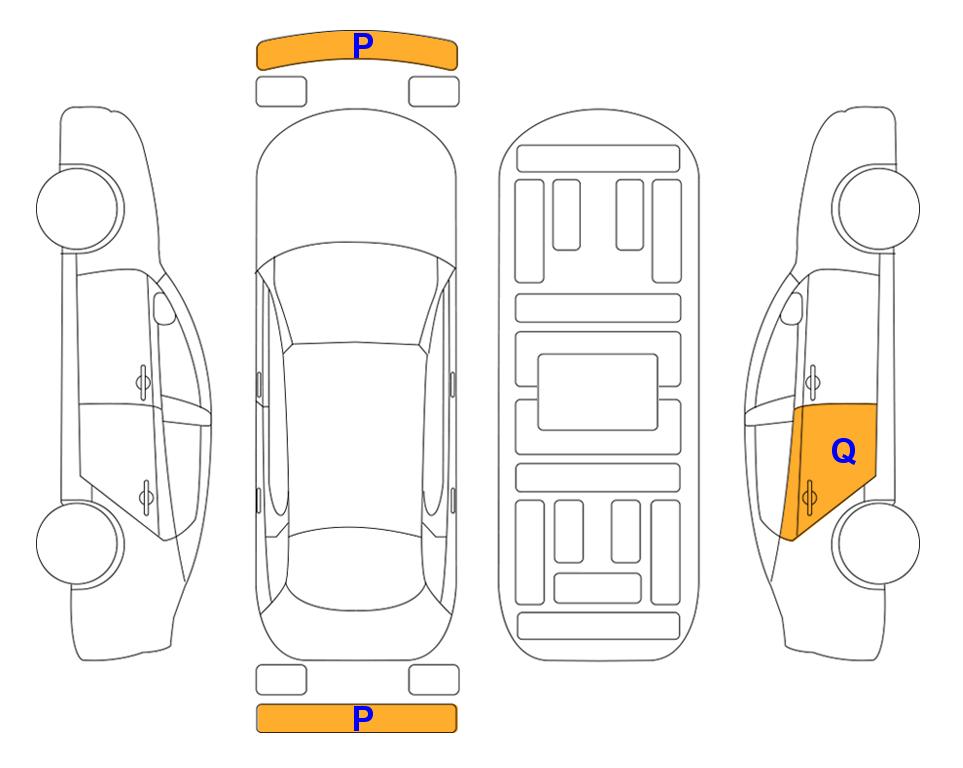 P
Q
P