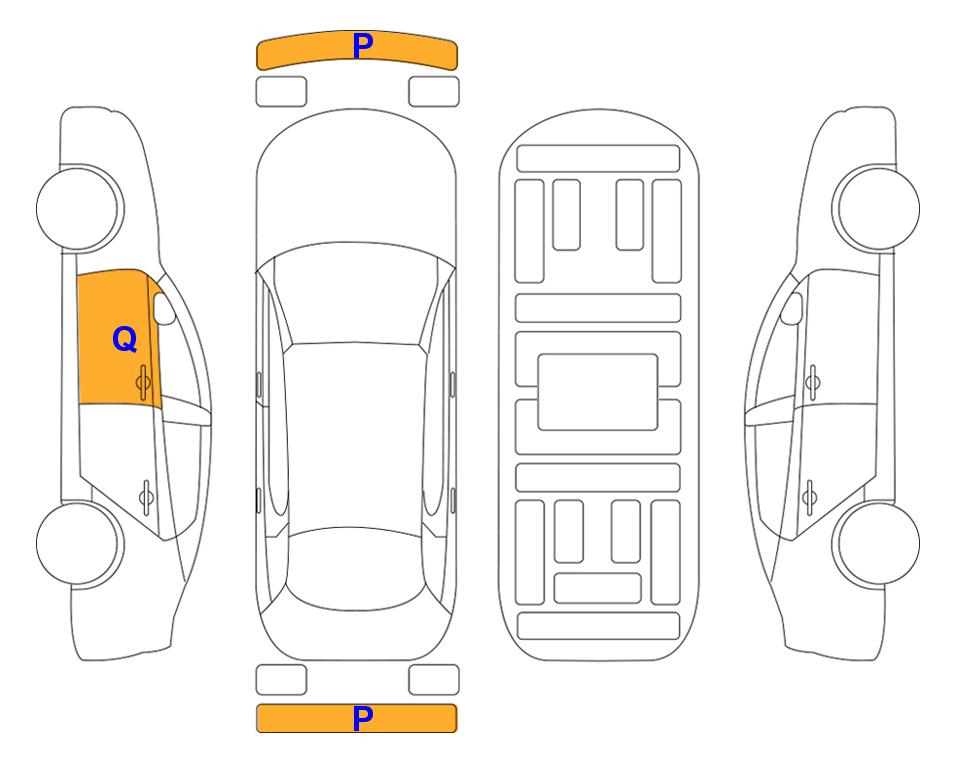 P

Q

P