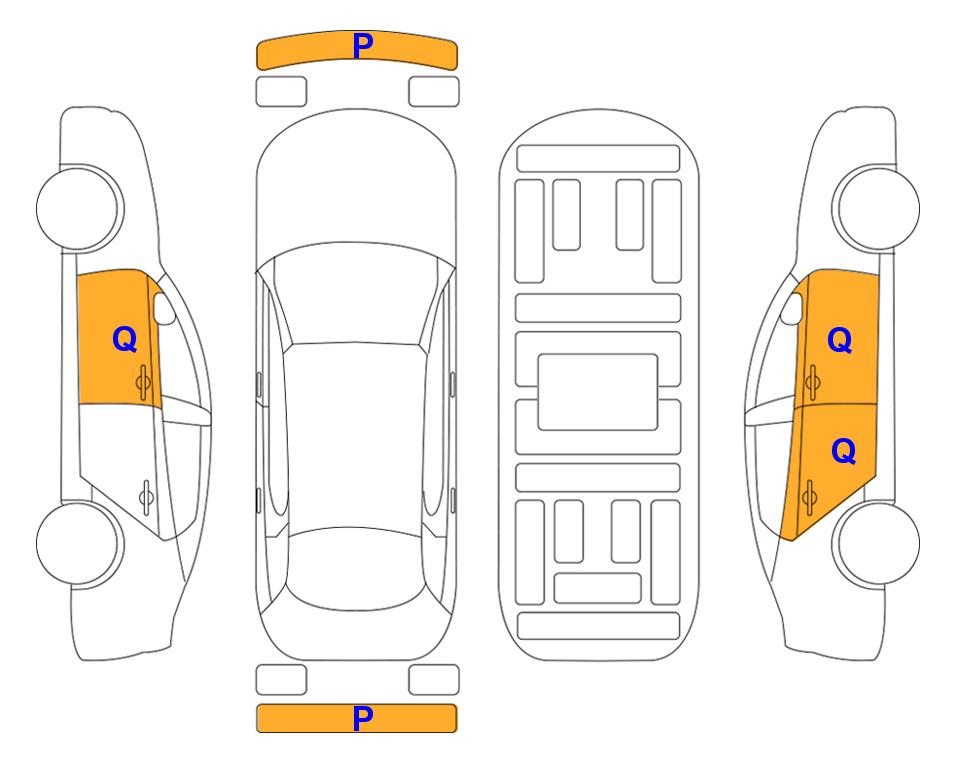 P
Q
Q
Q
P