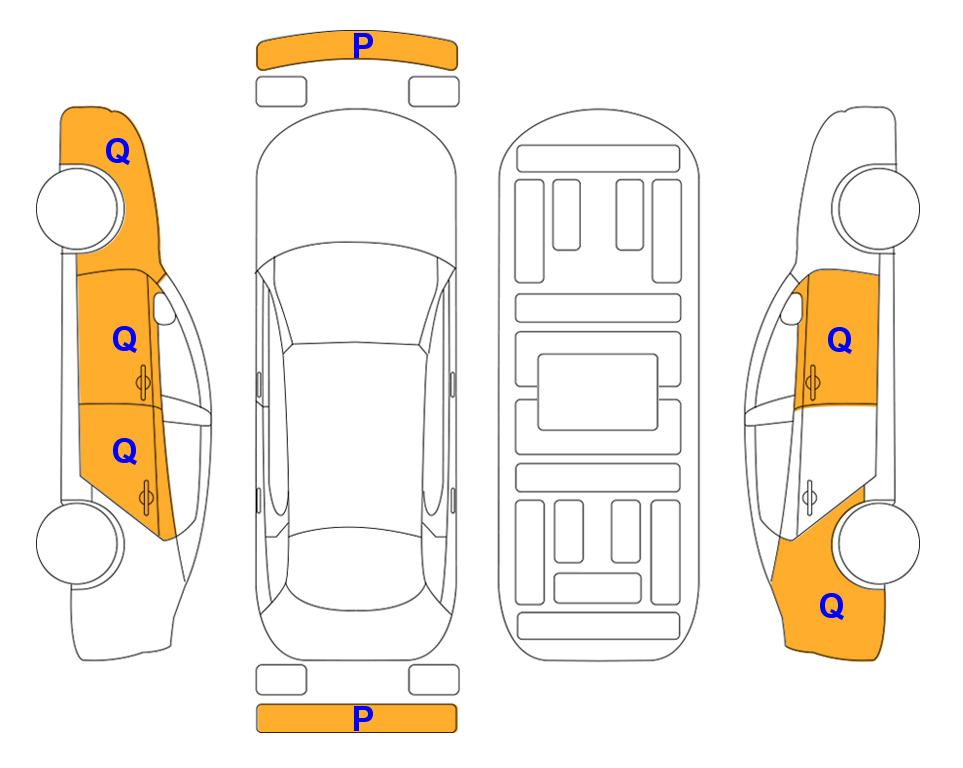 P

Q

Q

Q

Q

Q

P