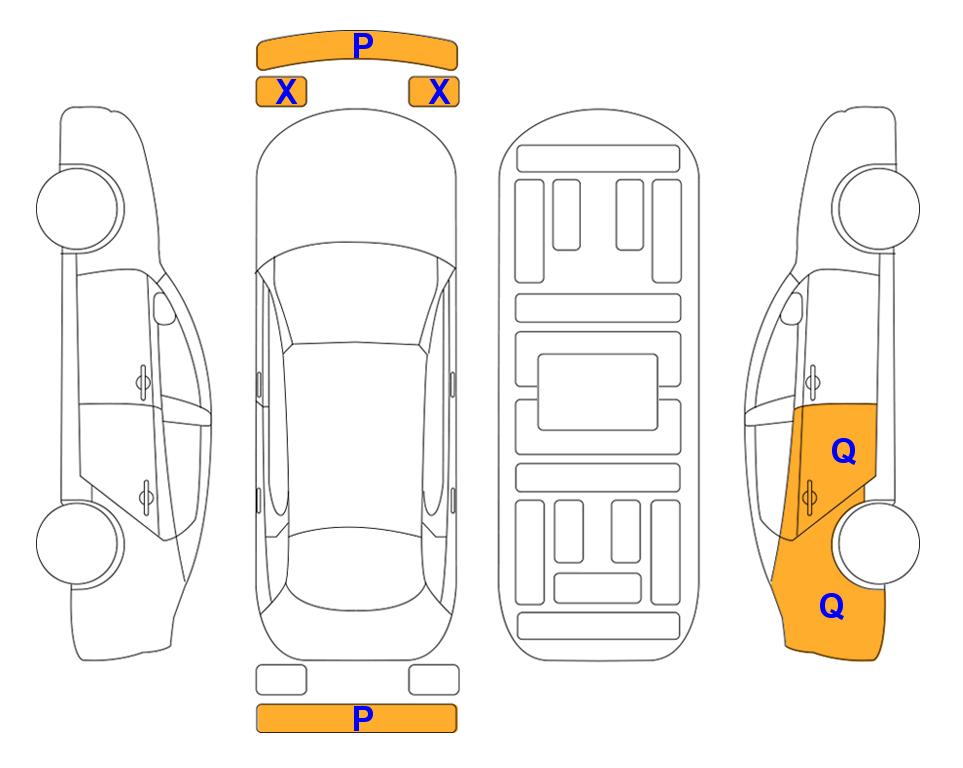 P
X X
Q
Q
P