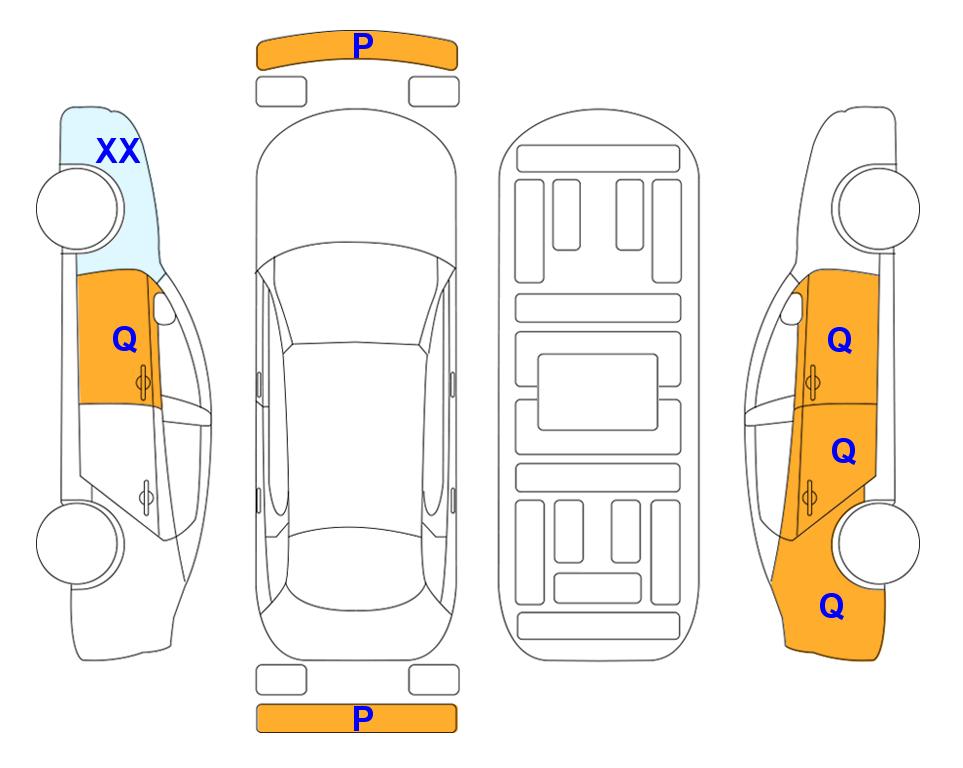 P

XX

Q

Q

Q

Q

P