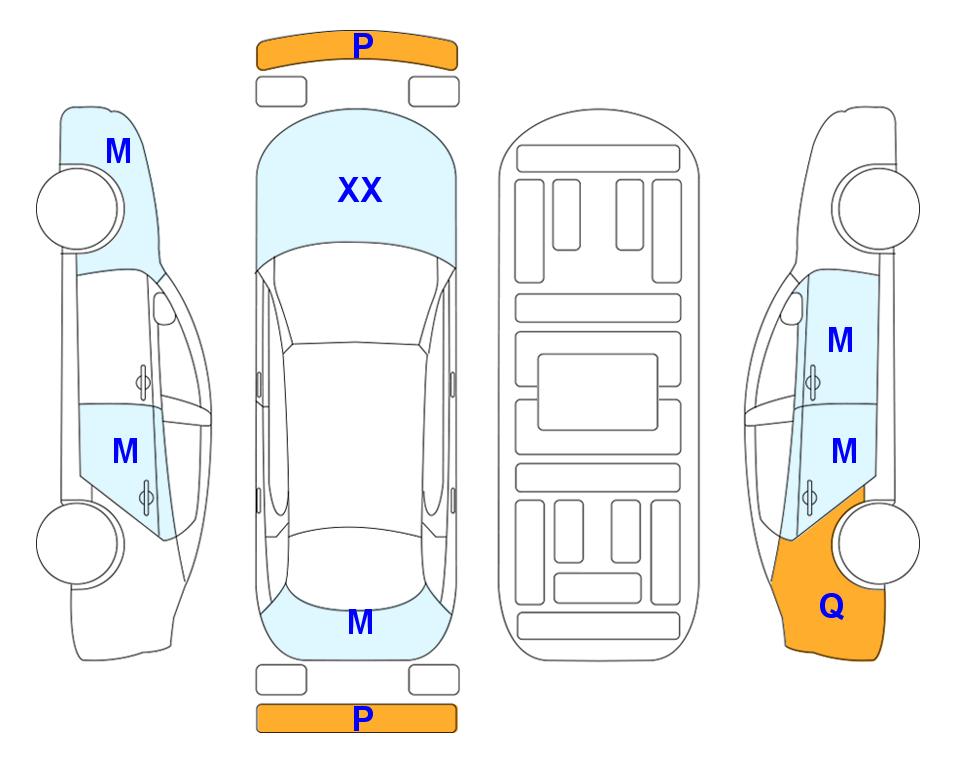 P
M
XX
M
M
M
M
Q
P