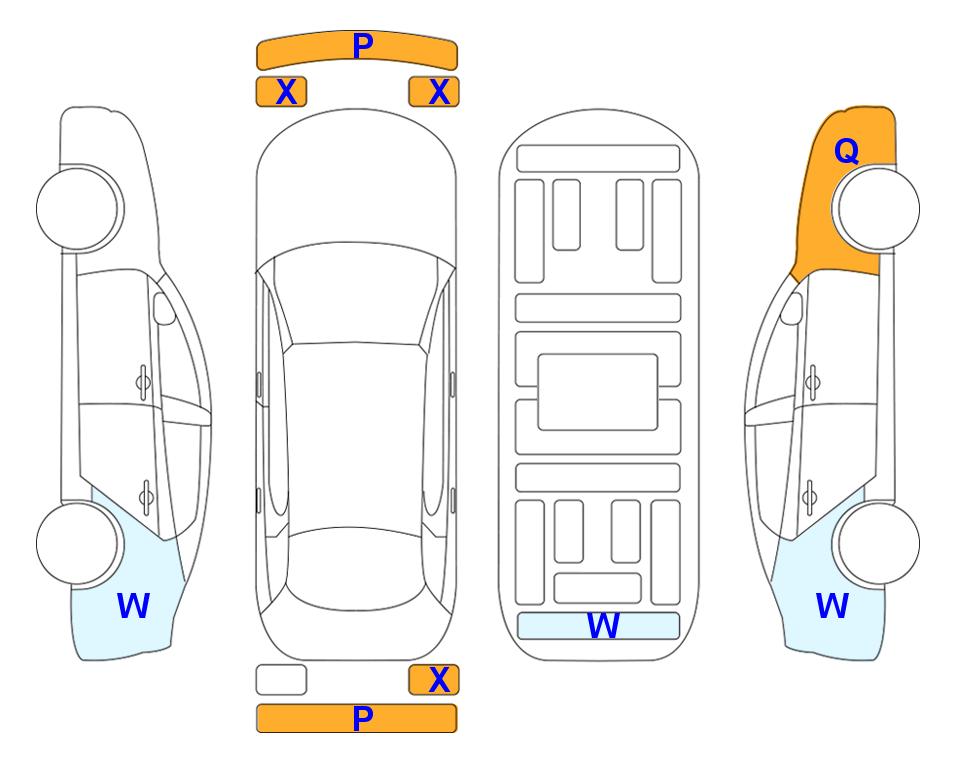 P
X X
Q
W
W
W
X
P